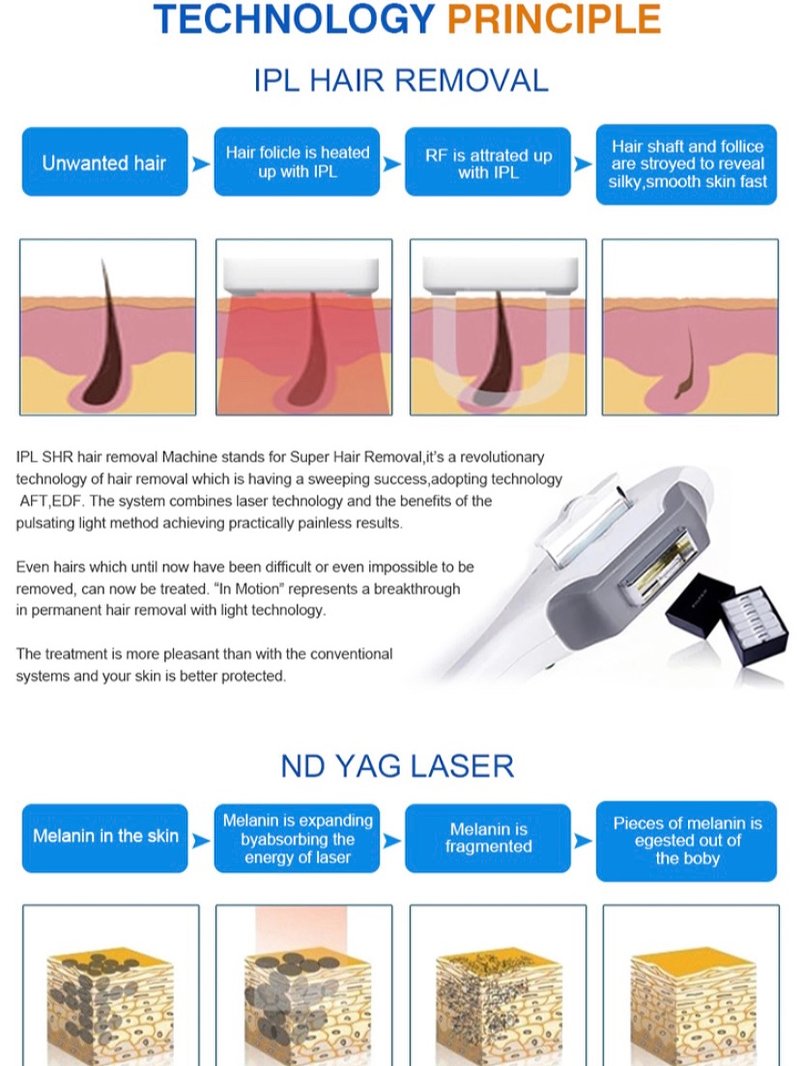 TECHNOLOGY PRINCIPLE

IPL HAIR REMOVAL

Unwanted hair

Hair folicle is heated up with IPL

RF is attrated up with IPL

Hair shaft and follice are stroyed to reveal silky,smooth skin fast

IPL SHR hair removal Machine stands for Super Hair Removal,it's a revolutionary technology of hair removal which is having a sweeping success,adopting technology AFT,EDF. The system combines laser technology and the benefits of the pulsating light method achieving practically painless results.

Even hairs which until now have been difficult or even impossible to be removed, can now be treated. "In Motion" represents a breakthrough in permanent hair removal with light technology.

The treatment is more pleasant than with the conventional systems and your skin is better protected.

ND YAG LASER

Melanin in the skin

Melanin is expanding byabsorbing the energy of laser

Melanin is fragmented

Pieces of melanin is egested out of the boby